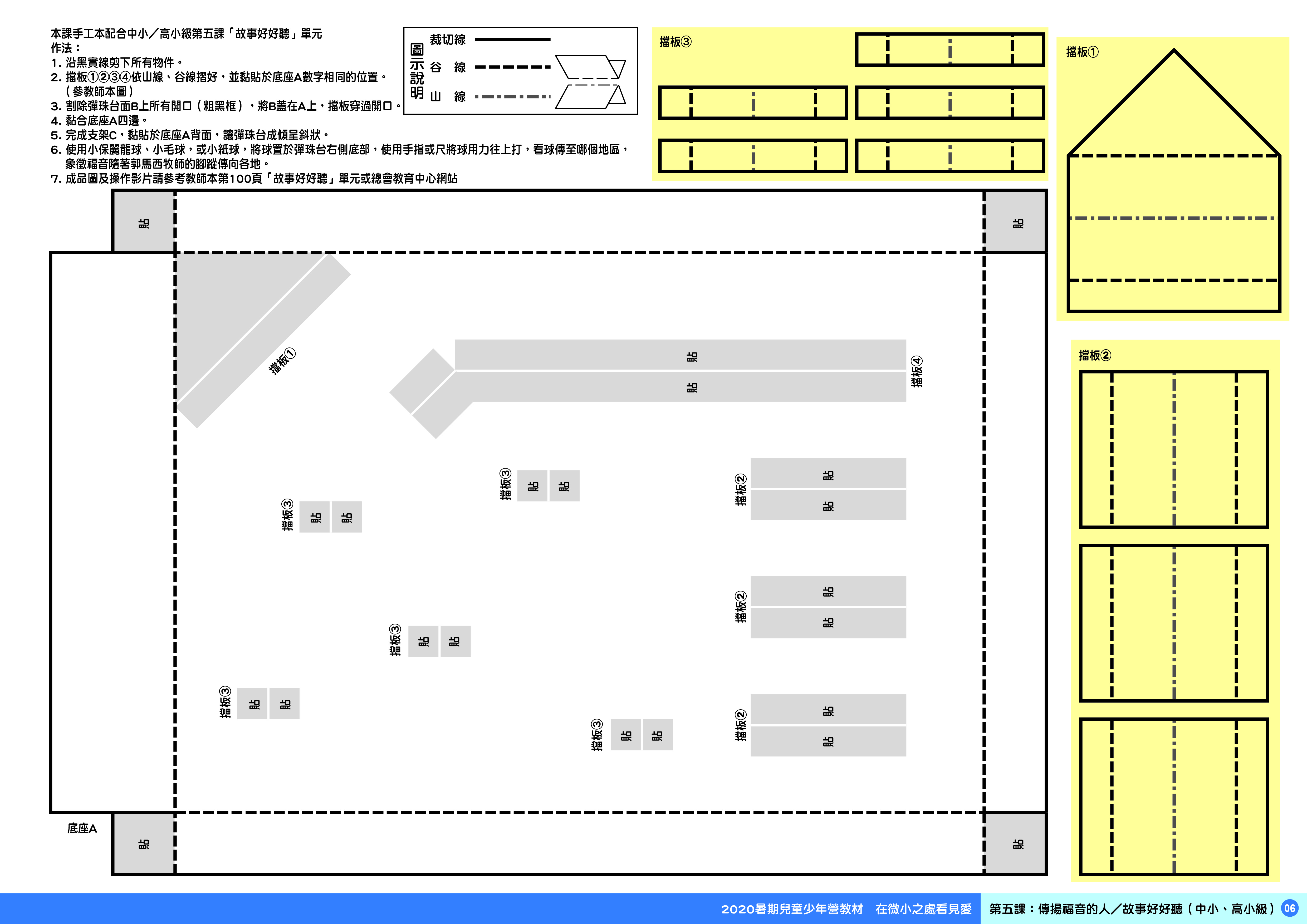 本課手工本配合中小／高小級第五課「故事好好聽」單元
作法：
1. 沿黑實線剪下所有物件。
2. 擋板①②③④依山線、谷線摺好，並黏貼於底座A數字相同的位置。（參教師本圖）
3. 割除彈珠台面B上所有開口（粗黑框），將B蓋在A上，擋板穿過開口。
4. 黏合底座A四邊。
5. 完成支架C，黏貼於底座A背面，讓彈珠台成傾呈斜狀。
6. 使用小保麗龍球、小毛球，或小紙球，將球置於彈珠台右側底部，使用手指或尺將球用力往上打，看球傳至哪個地區，象徵福音隨著郭馬西牧師的腳蹤傳向各地。
7. 成品圖及操作影片請參考教師本第100頁「故事好好聽」單元或總會教育中心網站

圖示說明
裁切線
谷 線
山 線

擋板③

擋板①

擋板②

貼

貼

擋板①

貼

貼

擋板④

擋板③ 貼 貼

擋板② 貼 貼

擋板③ 貼 貼

擋板② 貼 貼

擋板③ 貼 貼

擋板③ 貼 貼

擋板③ 貼 貼

擋板② 貼 貼

底座A

貼

貼

2020暑期兒童少年營教材　在微小之處看見愛
第五課：傳揚福音的人／故事好好聽（中小、高小級）06